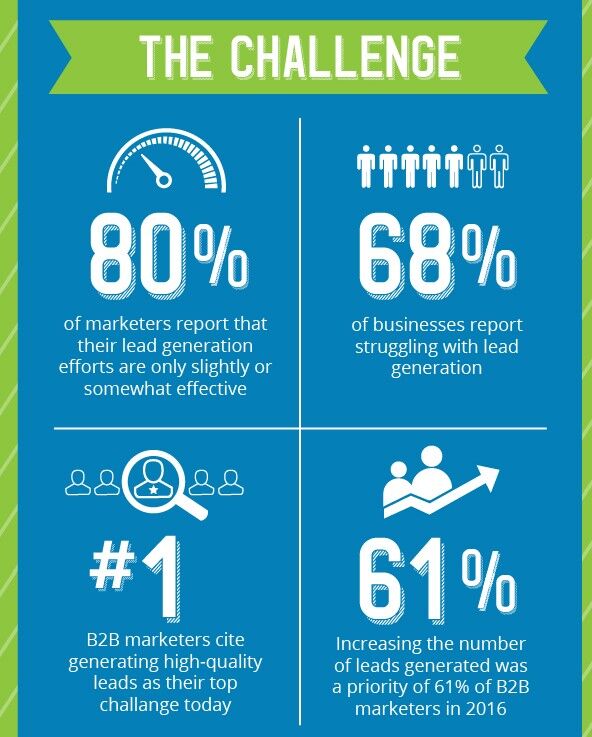 THE CHALLENGE

80%

of marketers report that their lead generation efforts are only slightly or somewhat effective

68%

of businesses report struggling with lead generation

#1

B2B marketers cite generating high-quality leads as their top challange today

61%

Increasing the number of leads generated was a priority of 61% of B2B marketers in 2016